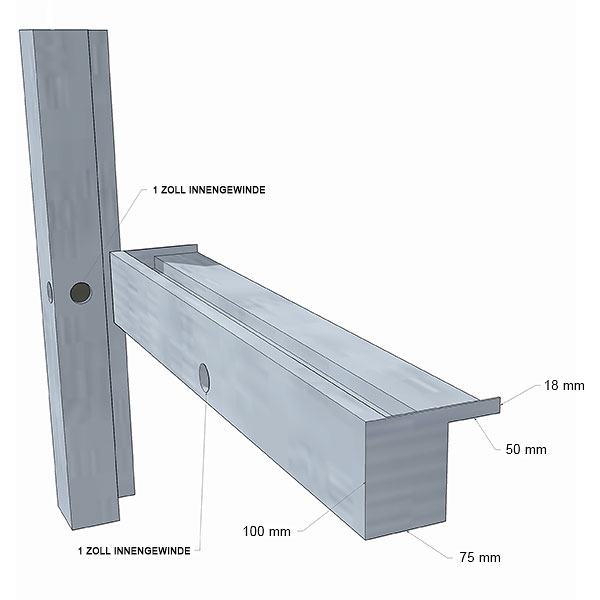 1 ZOLL INNENGEWINDE

18 mm

50 mm

100 mm

1 ZOLL INNENGEWINDE

75 mm